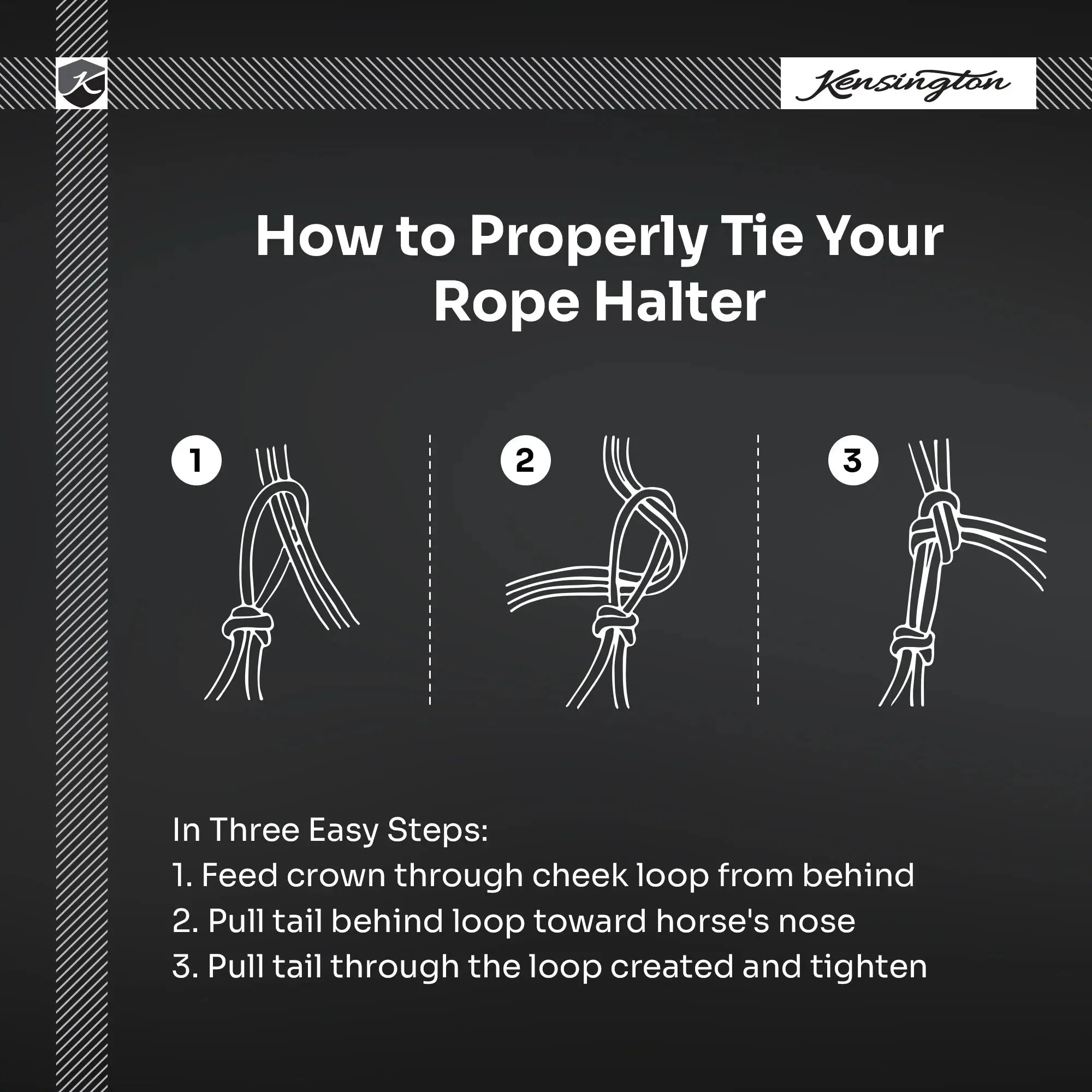 K

Kensington

How to Properly Tie Your Rope Halter

1

2

3

In Three Easy Steps:
1. Feed crown through cheek loop from behind
2. Pull tail behind loop toward horse's nose
3. Pull tail through the loop created and tighten